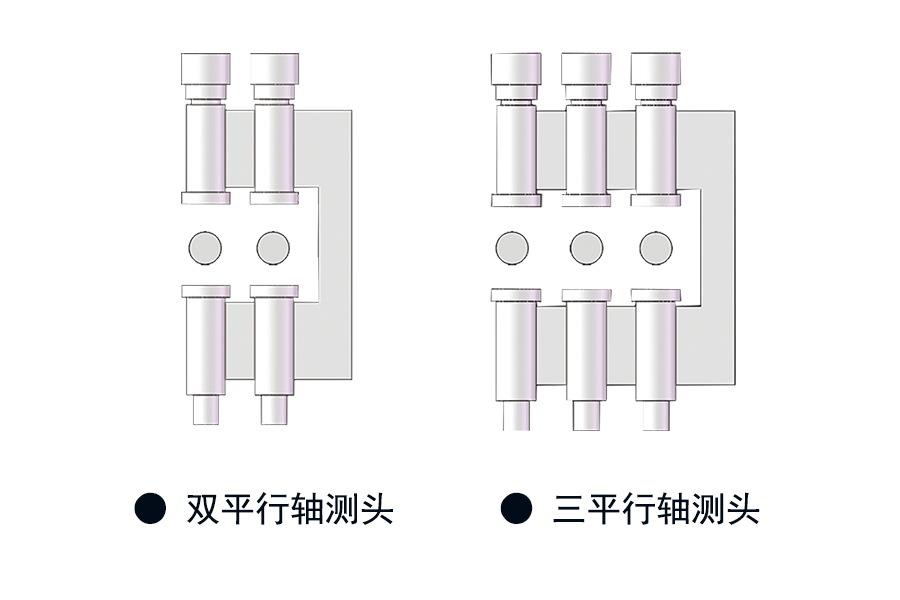 ● 双平行轴测头

● 三平行轴测头